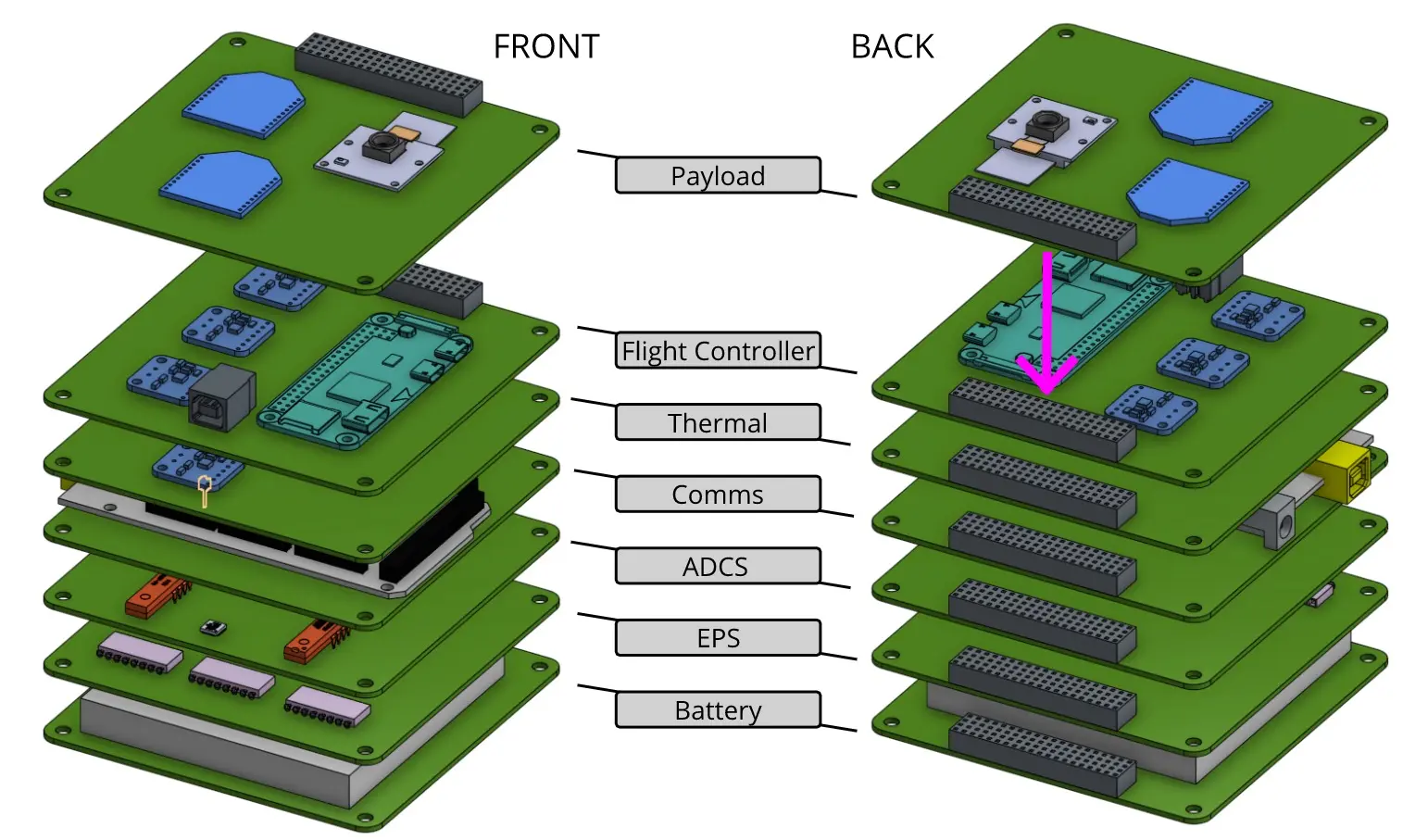 FRONT

BACK

Payload

Flight Controller

Thermal

Comms

ADCS

EPS

Battery